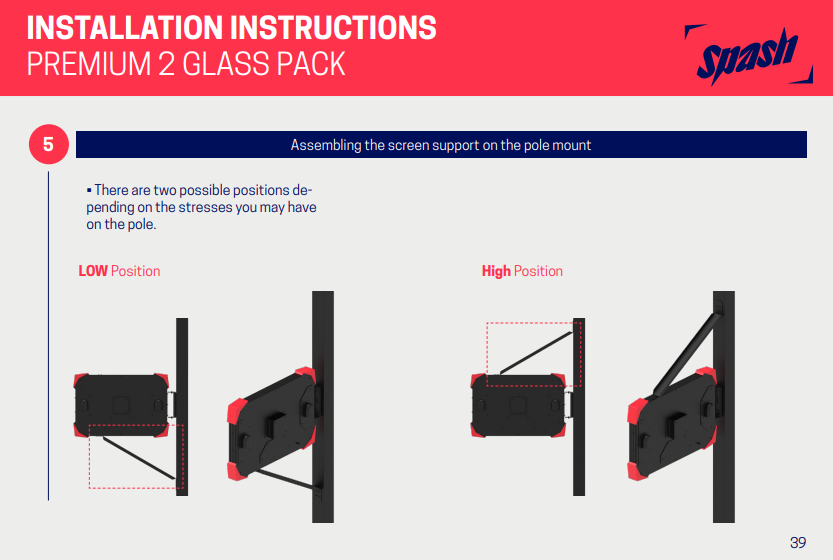 INSTALLATION INSTRUCTIONS
PREMIUM 2 GLASS PACK

spash

5

Assembling the screen support on the pole mount

▪ There are two possible positions depending on the stresses you may have on the pole.

LOW Position

High Position

39