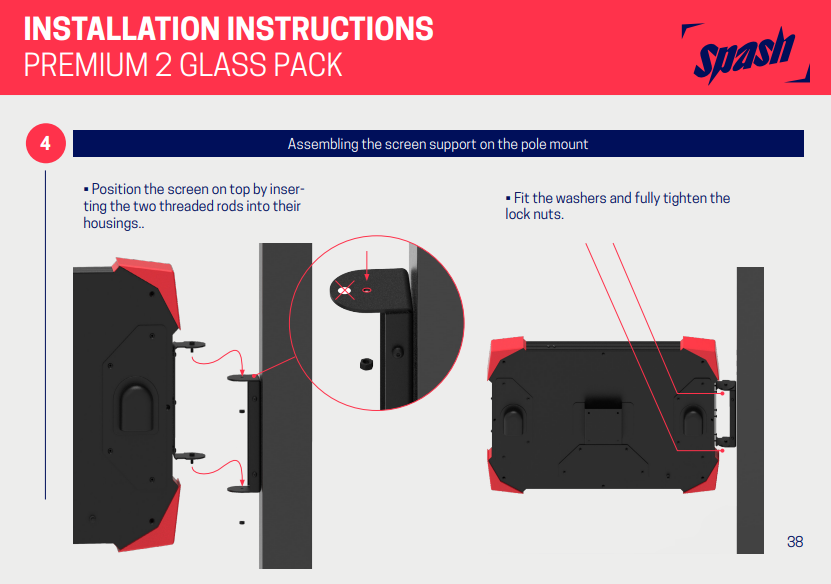 INSTALLATION INSTRUCTIONS
PREMIUM 2 GLASS PACK

spash

4

Assembling the screen support on the pole mount

▪ Position the screen on top by inserting the two threaded rods into their housings..

▪ Fit the washers and fully tighten the lock nuts.

38