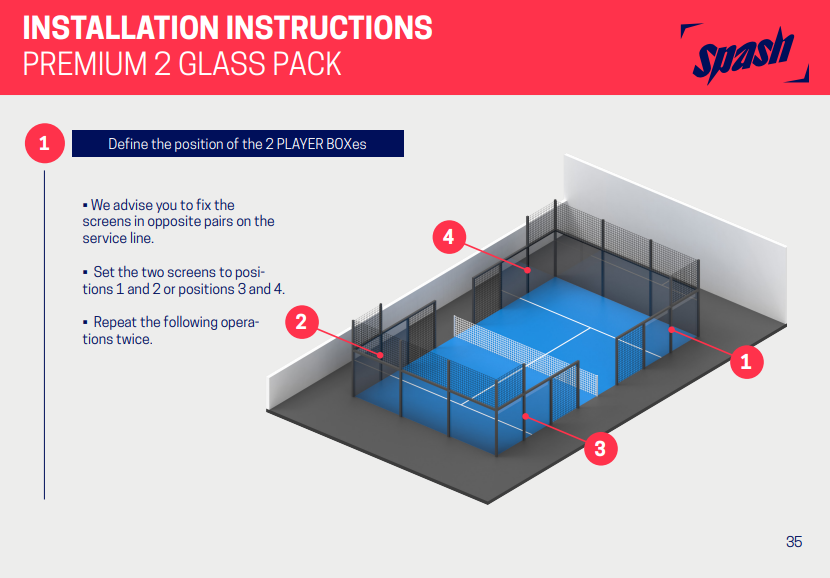 INSTALLATION INSTRUCTIONS
PREMIUM 2 GLASS PACK

spash

1

Define the position of the 2 PLAYER BOXes

▪ We advise you to fix the screens in opposite pairs on the service line.

▪ Set the two screens to positions 1 and 2 or positions 3 and 4.

▪ Repeat the following operations twice.

4

2

1

3

35