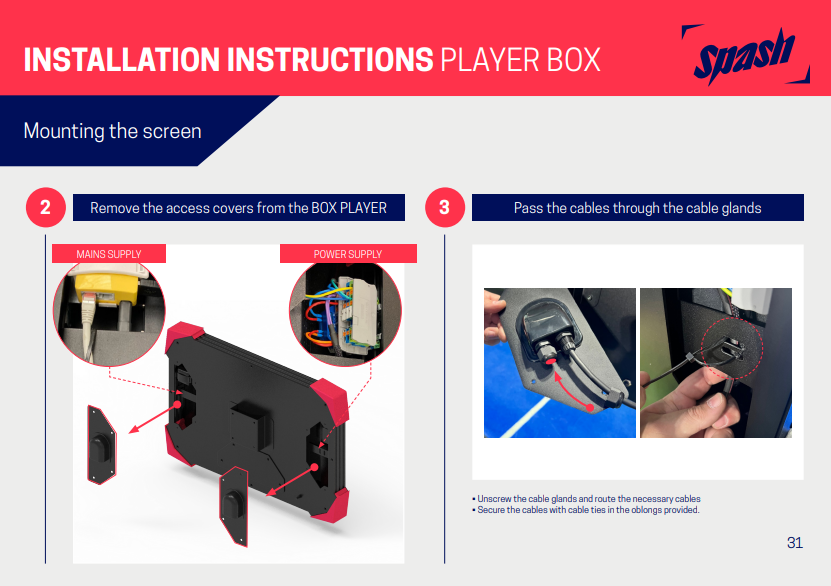 INSTALLATION INSTRUCTIONS PLAYER BOX

spash

Mounting the screen

2 Remove the access covers from the BOX PLAYER

MAINS SUPPLY

POWER SUPPLY

3 Pass the cables through the cable glands

• Unscrew the cable glands and route the necessary cables
• Secure the cables with cable ties in the oblongs provided.

31