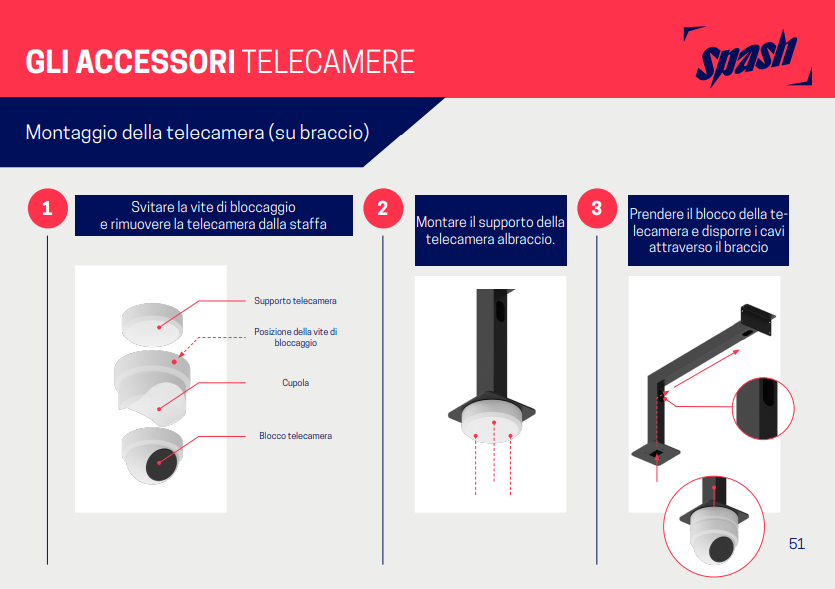 GLI ACCESSORI TELECAMERE

spash

Montaggio della telecamera (su braccio)

1

Svitare la vite di bloccaggio e rimuovere la telecamera dalla staffa

Supporto telecamera

Posizione della vite di bloccaggio

Cupola

Blocco telecamera

2

Montare il supporto della telecamera albraccio.

3

Prendere il blocco della telecamera e disporre i cavi attraverso il braccio

51