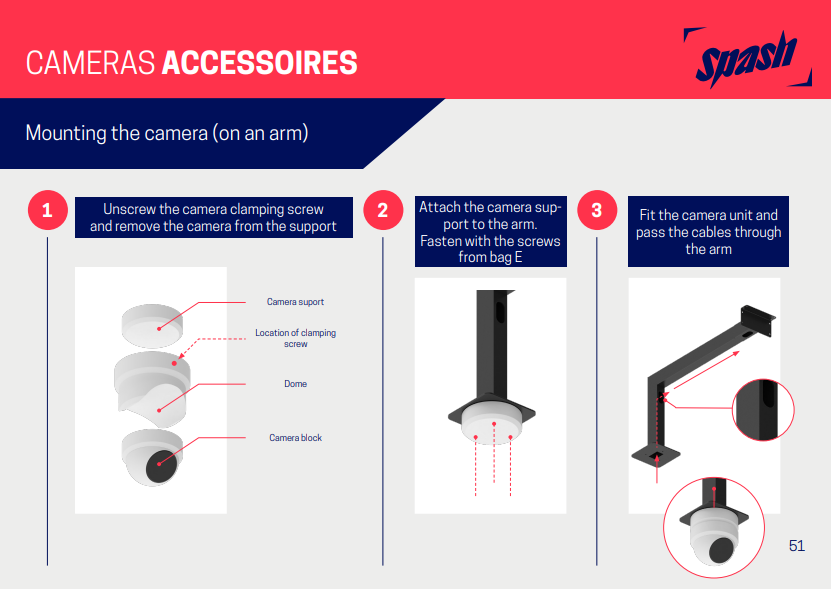 CAMERAS ACCESSOIRES

spash

Mounting the camera (on an arm)

1

Unscrew the camera clamping screw and remove the camera from the support

Camera suport

Location of clamping screw

Dome

Camera block

2

Attach the camera support to the arm. Fasten with the screws from bag E

3

Fit the camera unit and pass the cables through the arm

51