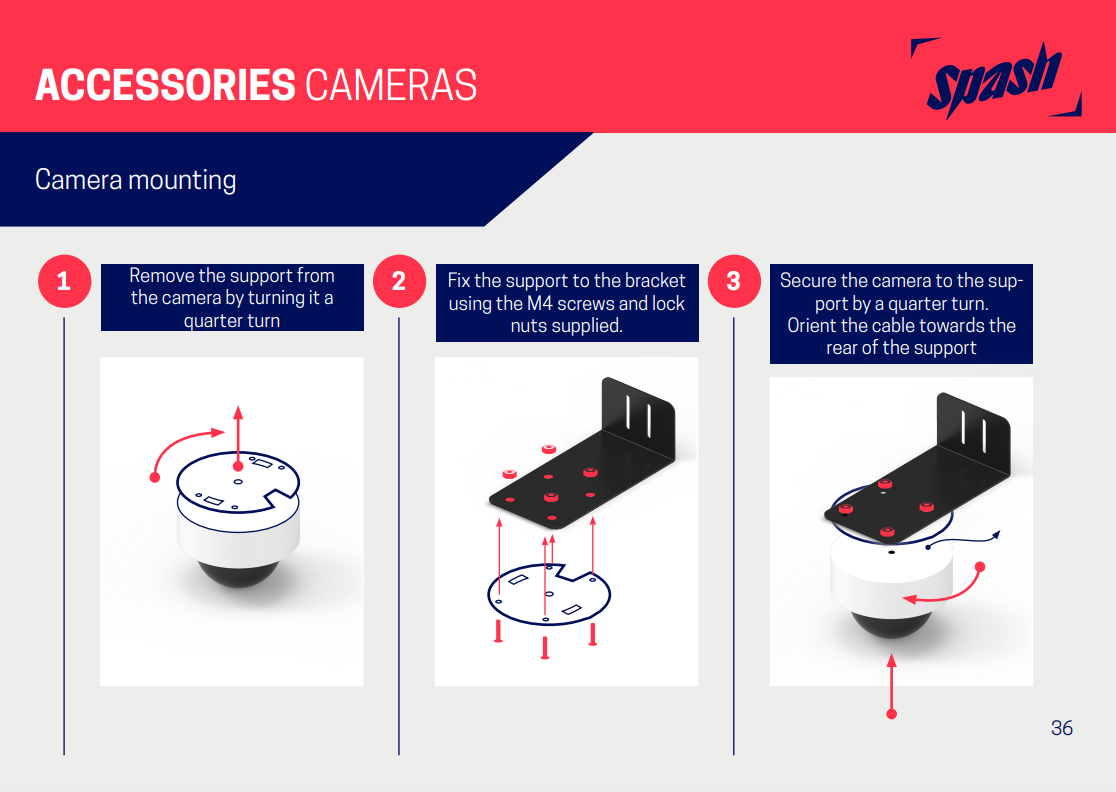 ACCESSORIES CAMERAS

spash

Camera mounting

1

Remove the support from the camera by turning it a quarter turn

2

Fix the support to the bracket using the M4 screws and lock nuts supplied.

3

Secure the camera to the support by a quarter turn. Orient the cable towards the rear of the support

36